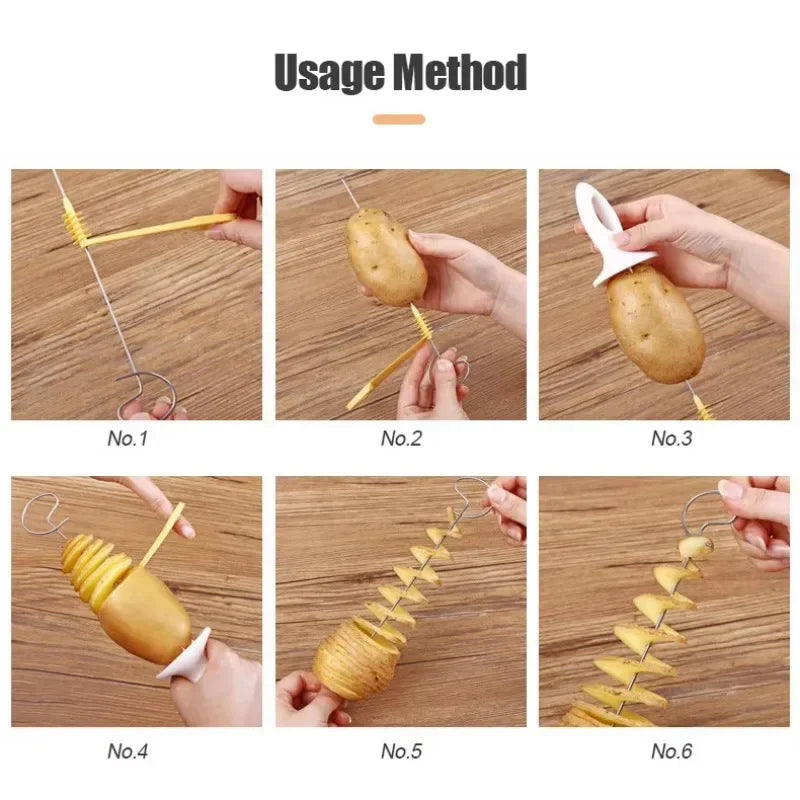 Usage Method

No.1

No.2

No.3

No.4

No.5

No.6